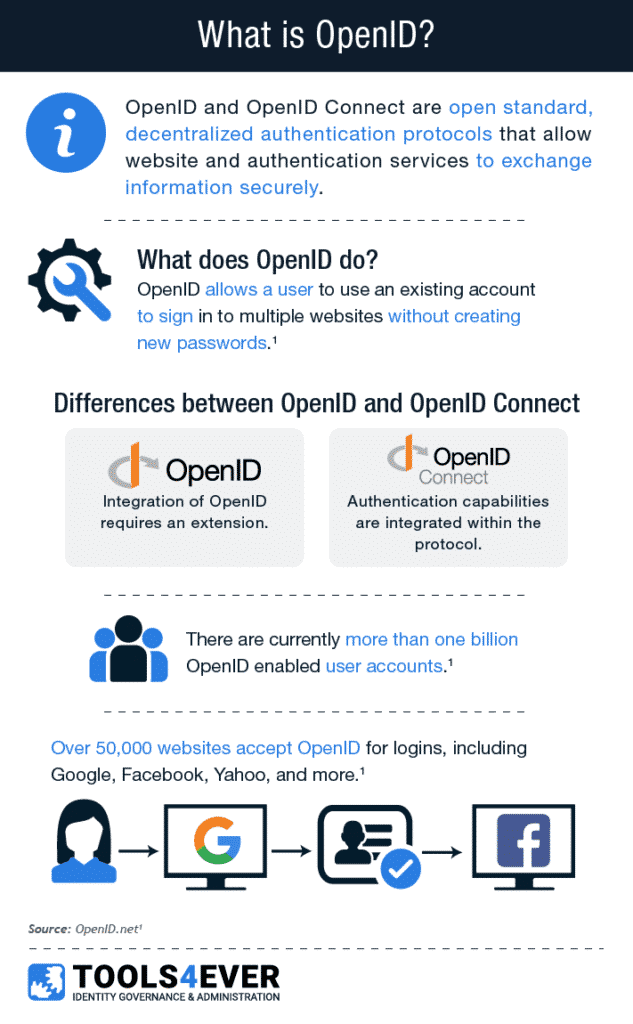 What is OpenID?

OpenID and OpenID Connect are open standard, decentralized authentication protocols that allow website and authentication services to exchange information securely.

What does OpenID do?
OpenID allows a user to use an existing account to sign in to multiple websites without creating new passwords.¹

Differences between OpenID and OpenID Connect

OpenID
Integration of OpenID requires an extension.

OpenID Connect
Authentication capabilities are integrated within the protocol.

There are currently more than one billion OpenID enabled user accounts.¹

Over 50,000 websites accept OpenID for logins, including Google, Facebook, Yahoo, and more.¹

G

f

Source: OpenID.net¹

TOOLS4EVER
IDENTITY GOVERNANCE & ADMINISTRATION