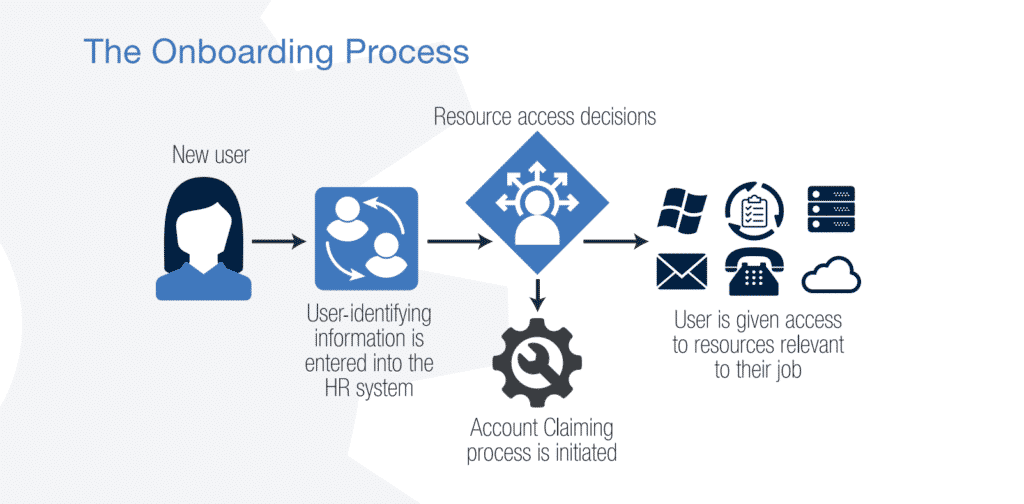 The Onboarding Process

New user

User-identifying information is entered into the HR system

Resource access decisions

Account Claiming process is initiated

User is given access to resources relevant to their job