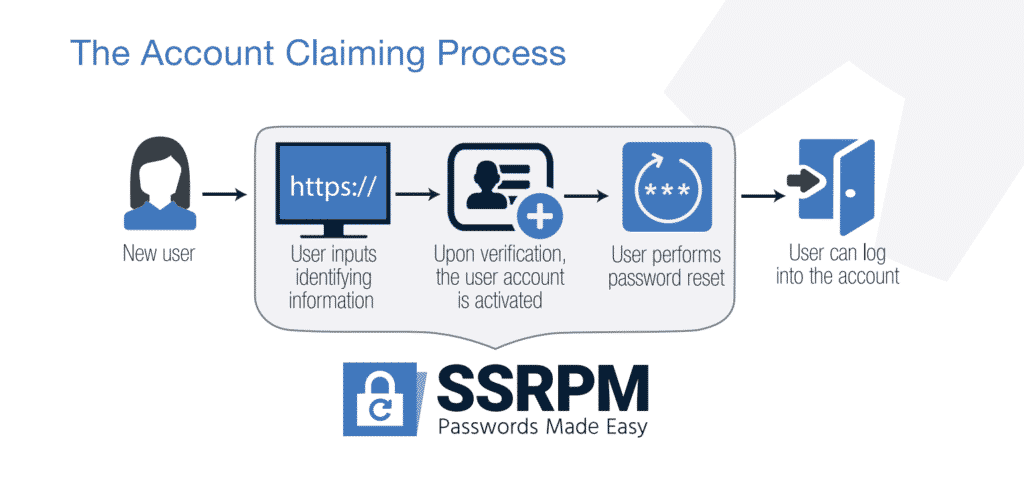 The Account Claiming Process

New user

https://

User inputs identifying information

Upon verification, the user account is activated

***

User performs password reset

User can log into the account

SSRPM
Passwords Made Easy